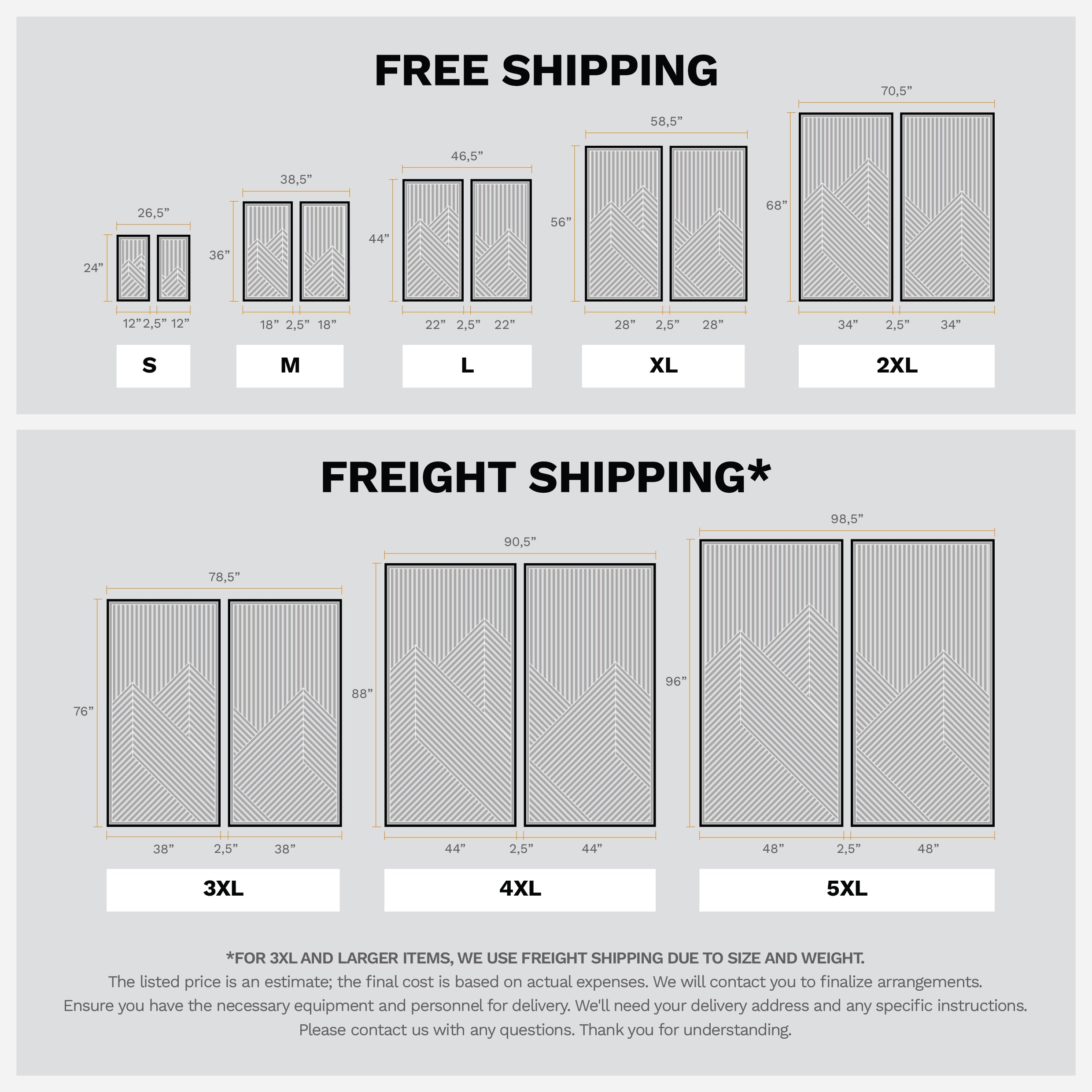 FREE SHIPPING

26,5”
24”
12” 2,5” 12”
S

38,5”
36”
18” 2,5” 18”
M

46,5”
44”
22” 2,5” 22”
L

58,5”
56”
28” 2,5” 28”
XL

70,5”
68”
34” 2,5” 34”
2XL

FREIGHT SHIPPING*

78,5”
76”
38” 2,5” 38”
3XL

90,5”
88”
44” 2,5” 44”
4XL

98,5”
96”
48” 2,5” 48”
5XL

*FOR 3XL AND LARGER ITEMS, WE USE FREIGHT SHIPPING DUE TO SIZE AND WEIGHT.
The listed price is an estimate; the final cost is based on actual expenses. We will contact you to finalize arrangements.
Ensure you have the necessary equipment and personnel for delivery. We'll need your delivery address and any specific instructions.
Please contact us with any questions. Thank you for understanding.